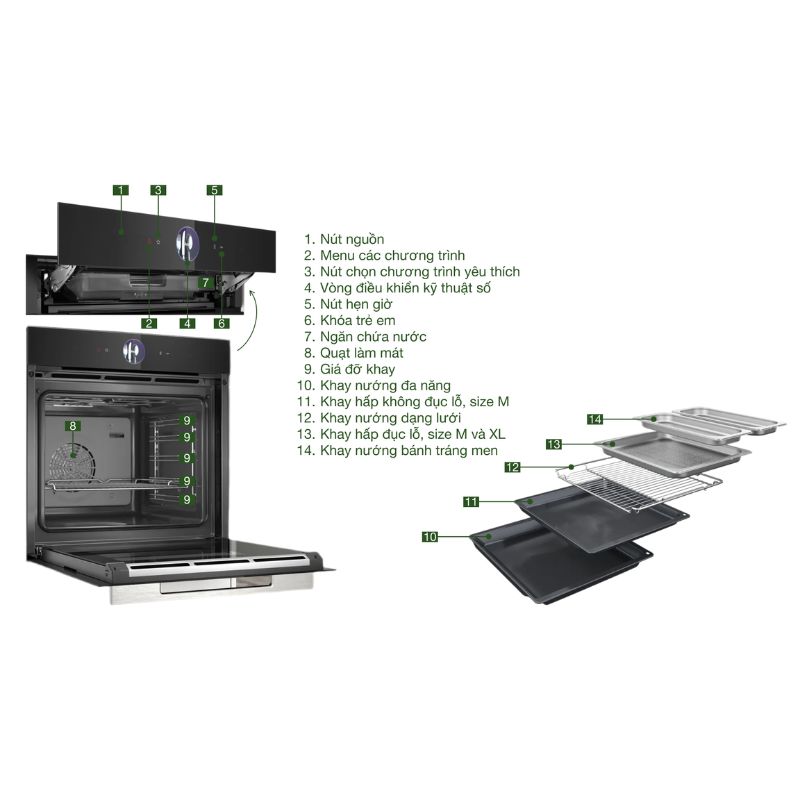 1
3
5
7
2
4
6
8
9
9
9
9
9

1. Nút nguồn
2. Menu các chương trình
3. Nút chọn chương trình yêu thích
4. Vòng điều khiển kỹ thuật số
5. Nút hẹn giờ
6. Khóa trẻ em
7. Ngăn chứa nước
8. Quạt làm mát
9. Giá đỡ khay
10. Khay nướng đa năng
11. Khay hấp không đục lỗ, size M
12. Khay nướng dạng lưới
13. Khay hấp đục lỗ, size M và XL
14. Khay nướng bánh tráng men

14
13
12
11
10